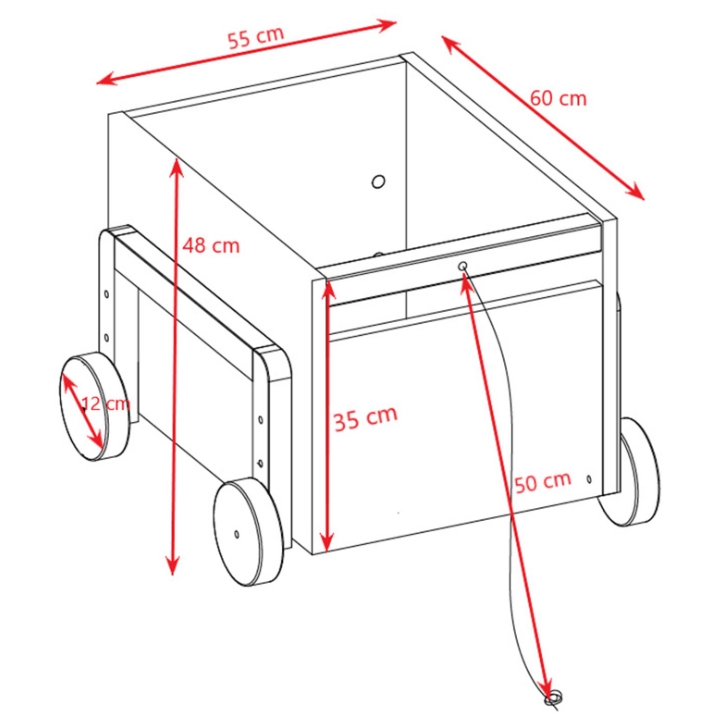 55 cm

60 cm

48 cm

12 cm

35 cm

50 cm