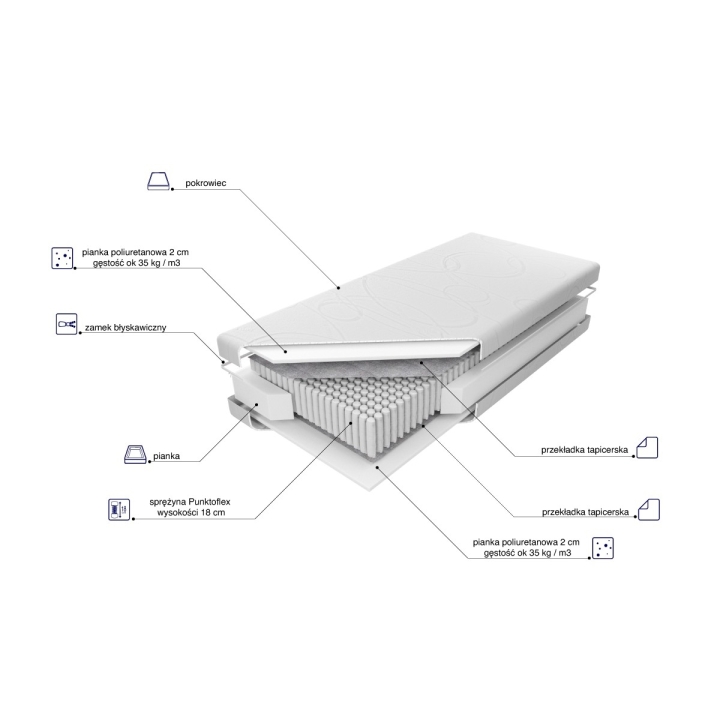 pokrowiec

pianka poliuretanowa 2 cm
gęstość ok 35 kg / m3

zamek błyskawiczny

pianka

sprężyna Punktoflex
wysokości 18 cm

przekładka tapicerska

przekładka tapicerska

pianka poliuretanowa 2 cm
gęstość ok 35 kg / m3