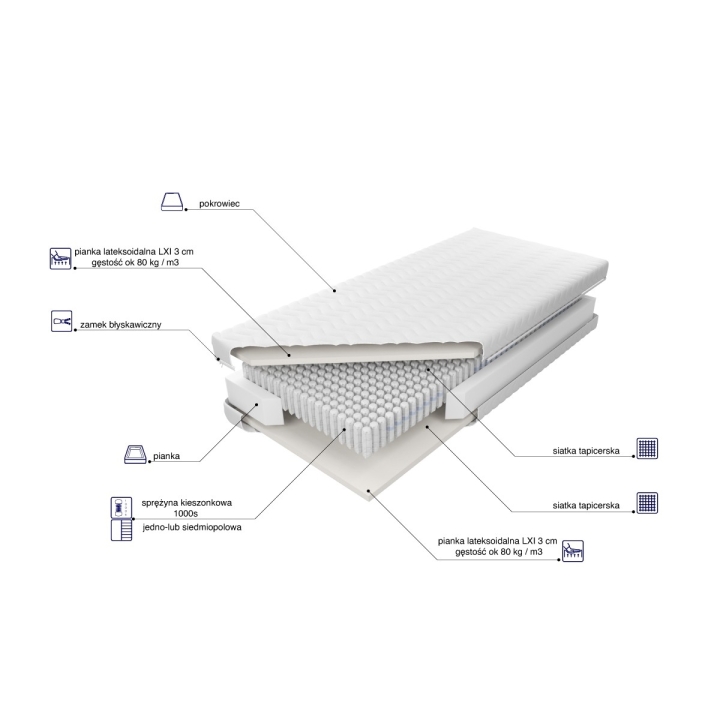 pokrowiec

pianka lateksoidalna LXI 3 cm
gęstość ok 80 kg / m3

zamek błyskawiczny

pianka

sprężyna kieszonkowa
1000s
jedno-lub siedmiopolowa

siatka tapicerska

siatka tapicerska

pianka lateksoidalna LXI 3 cm
gęstość ok 80 kg / m3